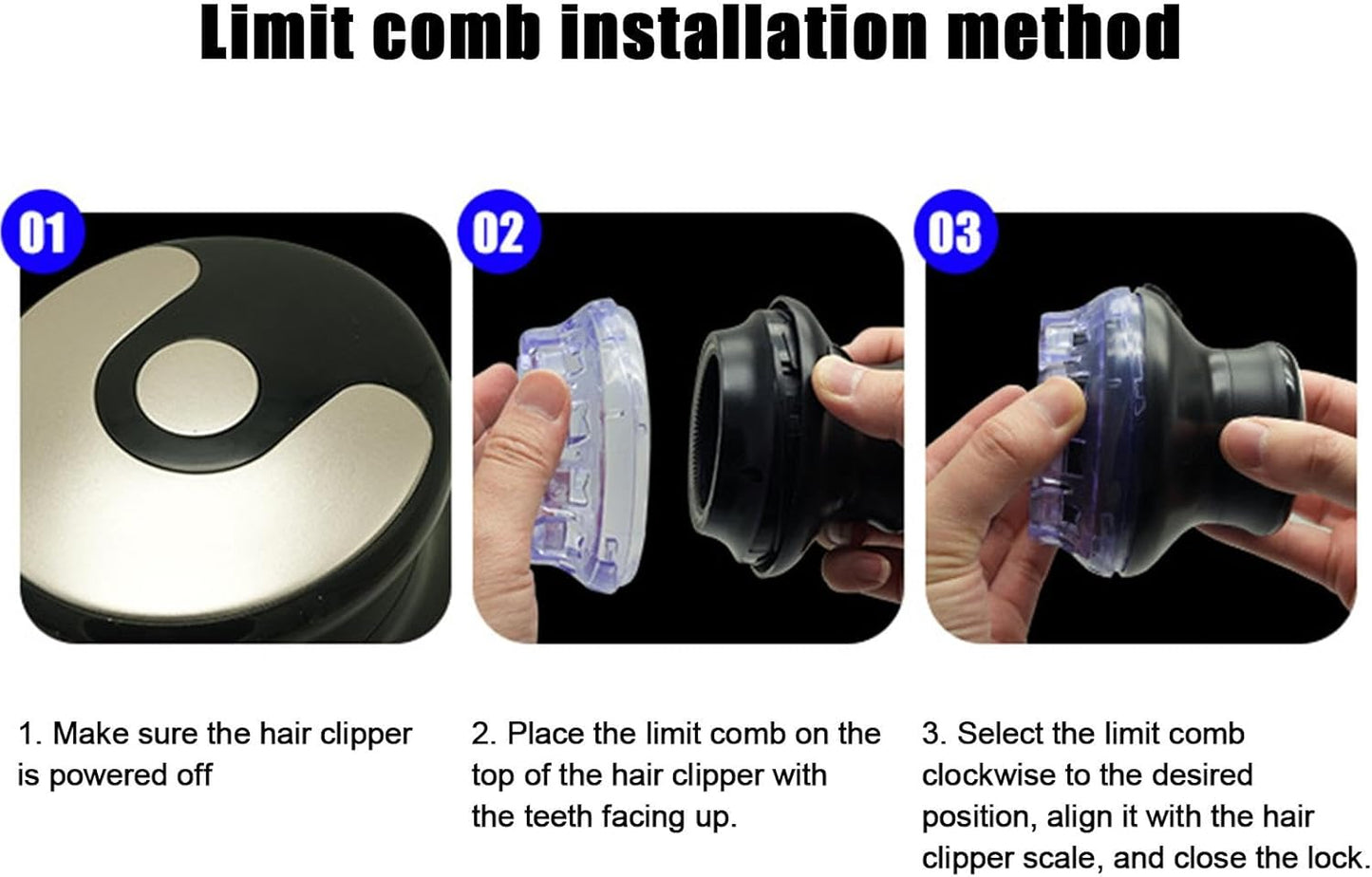 Limit comb installation method

01

02

03

1. Make sure the hair clipper is powered off

2. Place the limit comb on the top of the hair clipper with the teeth facing up.

3. Select the limit comb clockwise to the desired position, align it with the hair clipper scale, and close the lock.