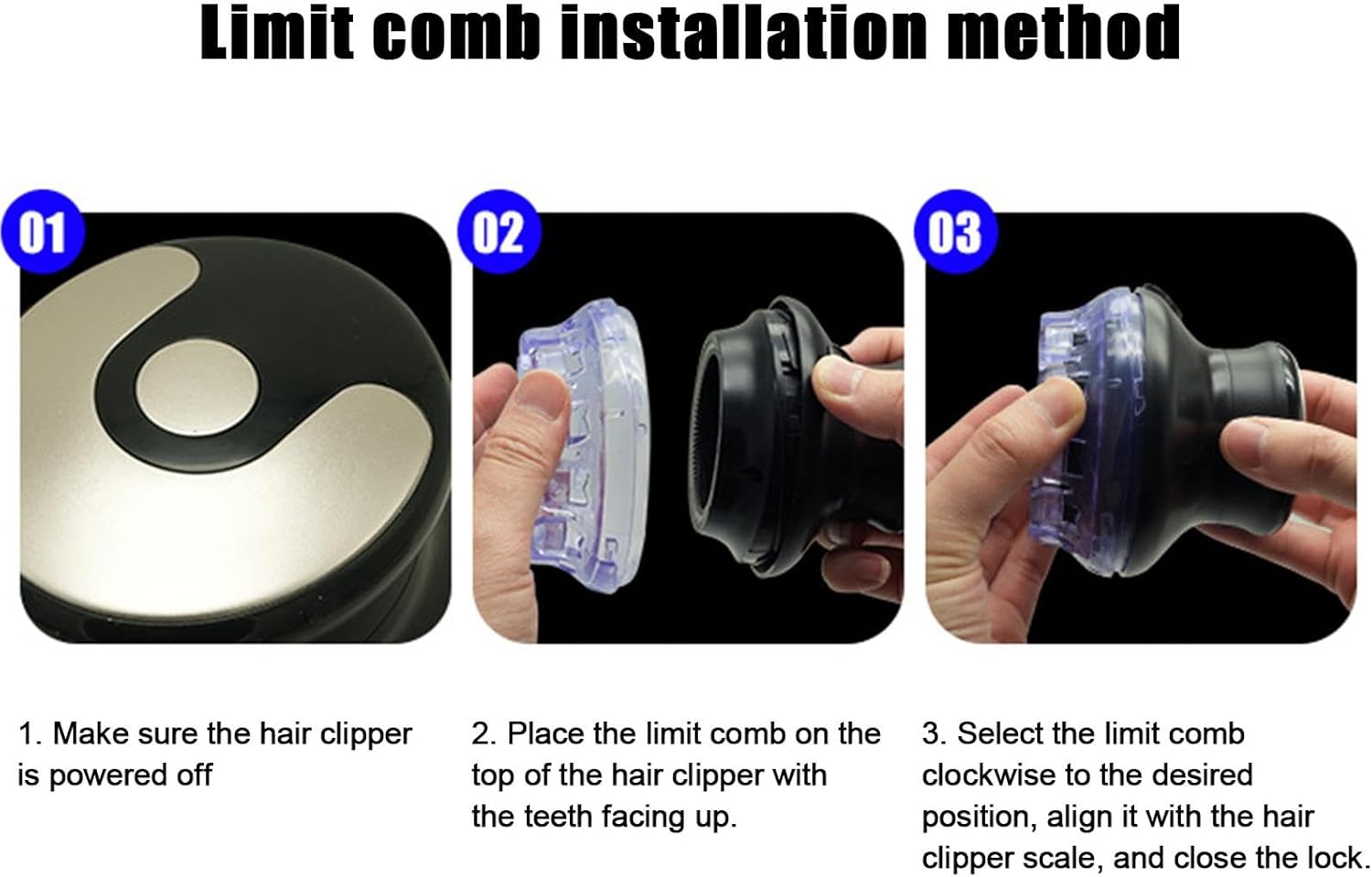 Limit comb installation method

01

02

03

1. Make sure the hair clipper is powered off

2. Place the limit comb on the top of the hair clipper with the teeth facing up.

3. Select the limit comb clockwise to the desired position, align it with the hair clipper scale, and close the lock.