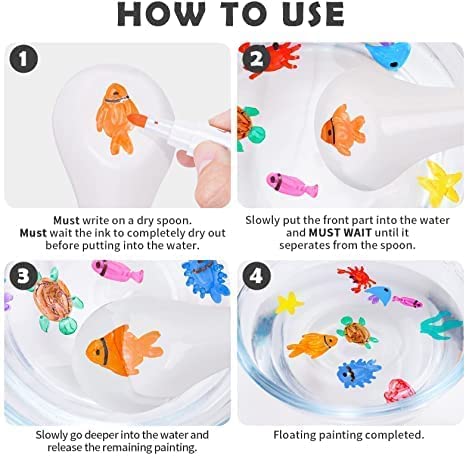 HOW TO USE

1

Must write on a dry spoon. Must wait the ink to completely dry out before putting into the water.

2

Slowly put the front part into the water and MUST WAIT until it seperates from the spoon.

3

Slowly go deeper into the water and release the remaining painting.

4

Floating painting completed.