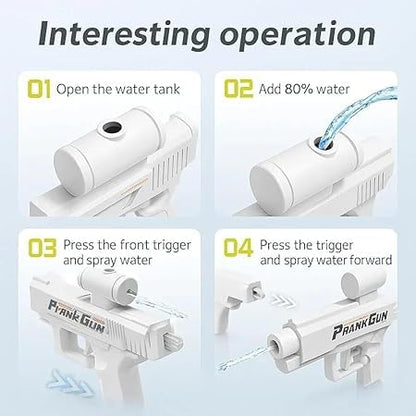 Interesting operation

01 Open the water tank

02 Add 80% water

03 Press the front trigger and spray water

PRANK GUN

04 Press the trigger and spray water forward

PRANK GUN