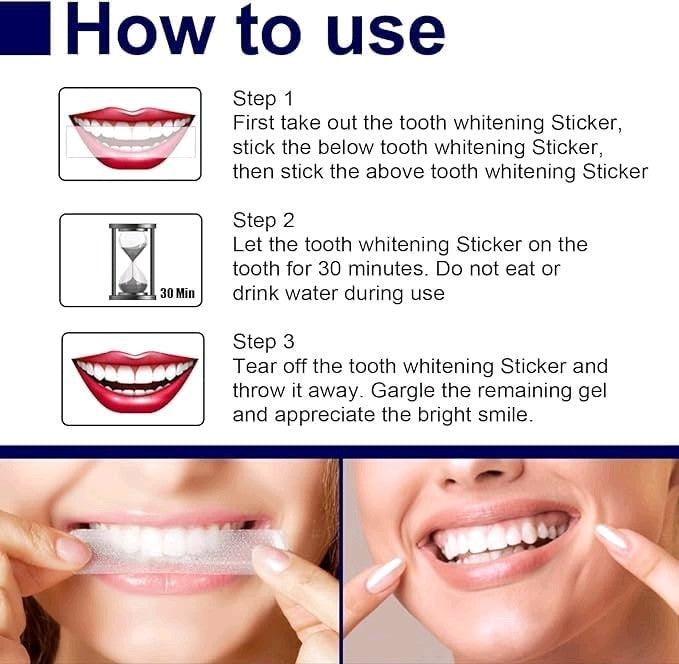 How to use

Step 1
First take out the tooth whitening Sticker, stick the below tooth whitening Sticker, then stick the above tooth whitening Sticker

30 Min

Step 2
Let the tooth whitening Sticker on the tooth for 30 minutes. Do not eat or drink water during use

Step 3
Tear off the tooth whitening Sticker and throw it away. Gargle the remaining gel and appreciate the bright smile.