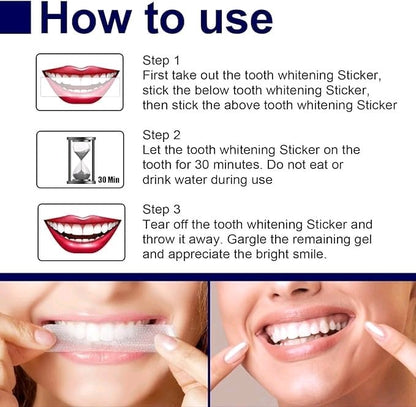 How to use

Step 1
First take out the tooth whitening Sticker, stick the below tooth whitening Sticker, then stick the above tooth whitening Sticker

30 Min

Step 2
Let the tooth whitening Sticker on the tooth for 30 minutes. Do not eat or drink water during use

Step 3
Tear off the tooth whitening Sticker and throw it away. Gargle the remaining gel and appreciate the bright smile.